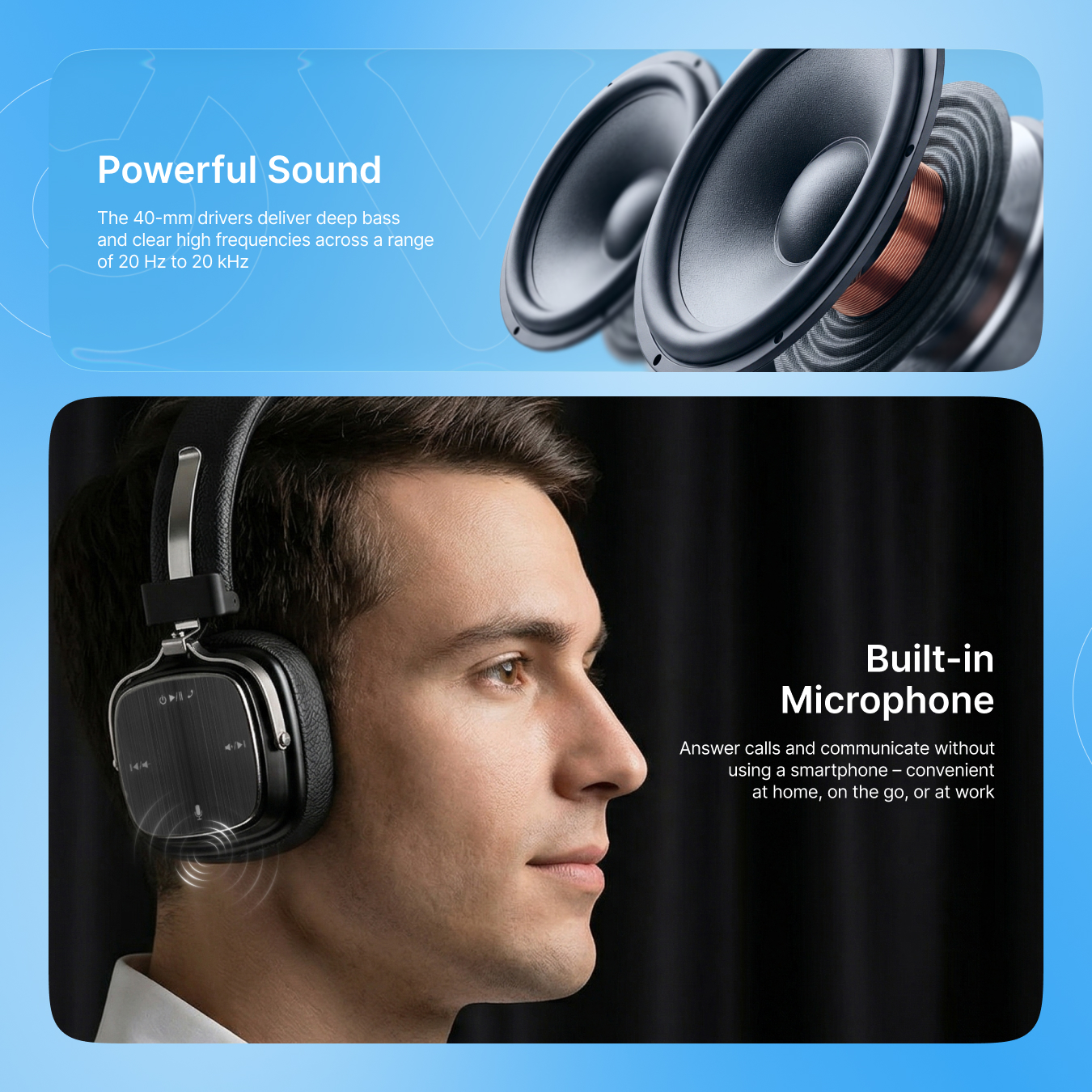 Powerful Sound

The 40-mm drivers deliver deep bass and clear high frequencies across a range of 20 Hz to 20 kHz

Built-in Microphone

Answer calls and communicate without using a smartphone – convenient at home, on the go, or at work